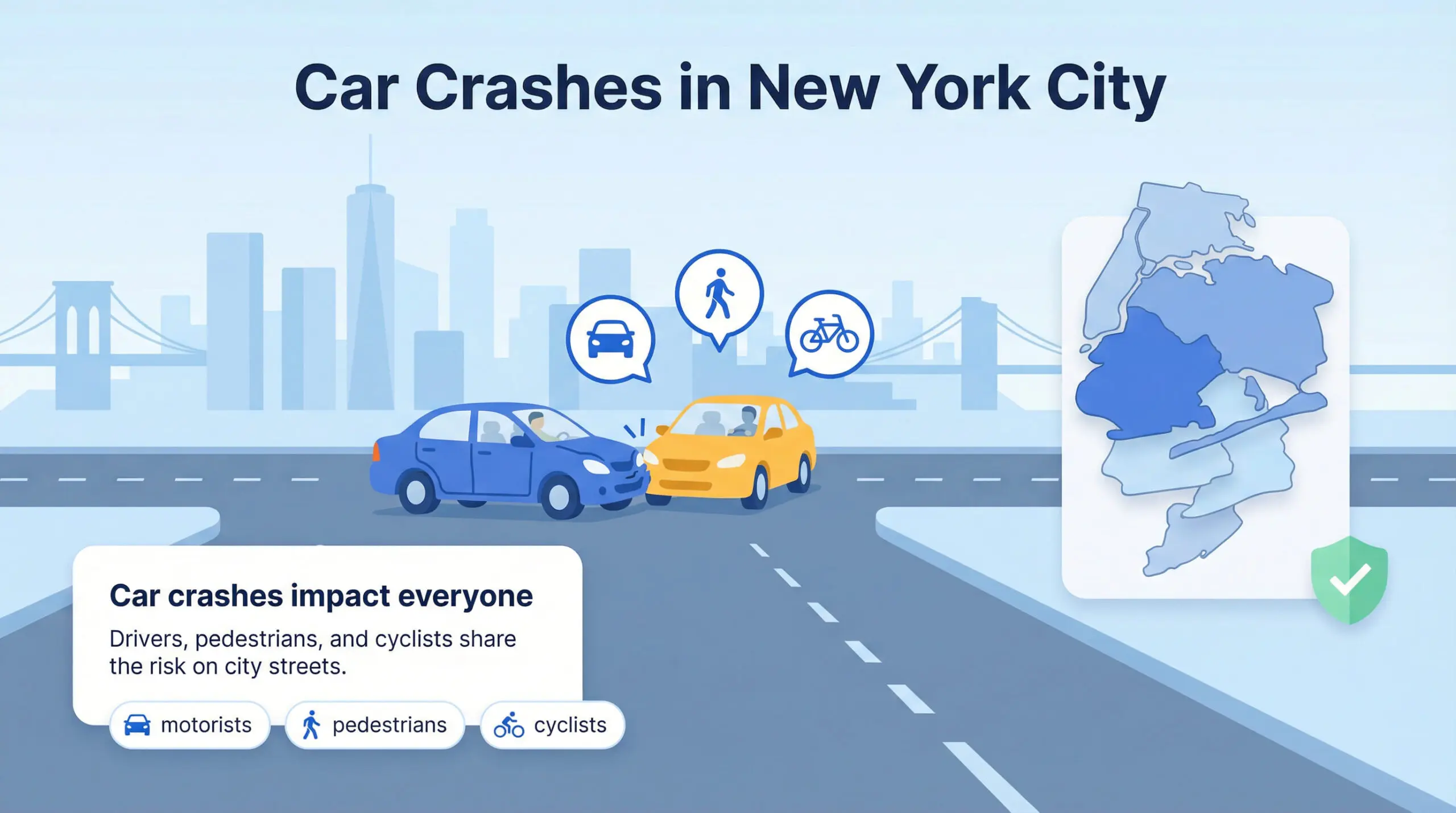 Car Crashes in New York City

Car crashes impact everyone

Drivers, pedestrians, and cyclists share the risk on city streets.

motorists

pedestrians

cyclists